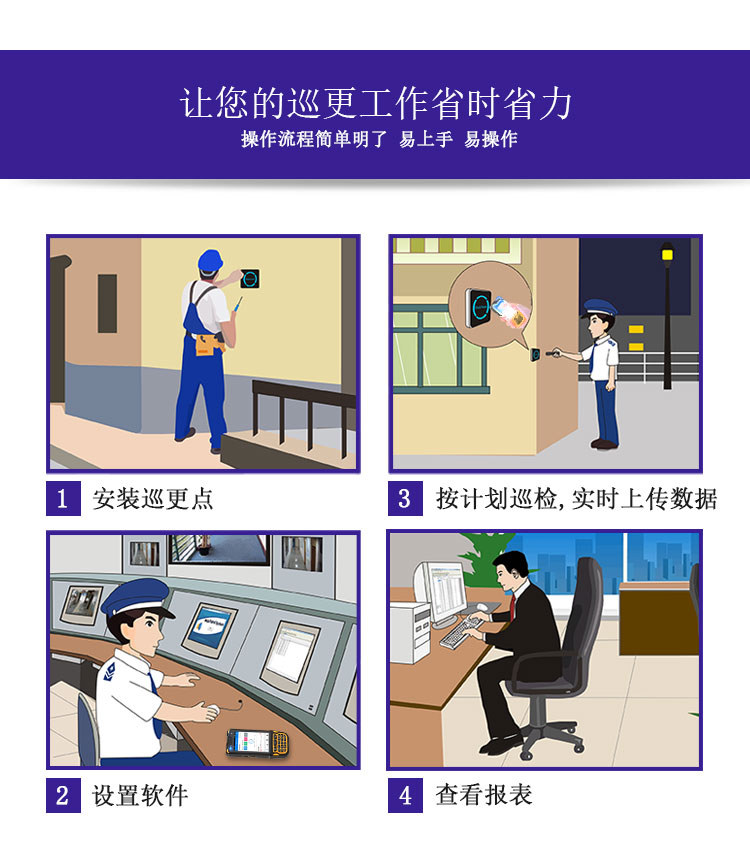 让您的巡更工作省时省力

操作流程简单明了 易上手 易操作

1 安装巡更点

3 按计划巡检,实时上传数据

2 设置软件

4 查看报表